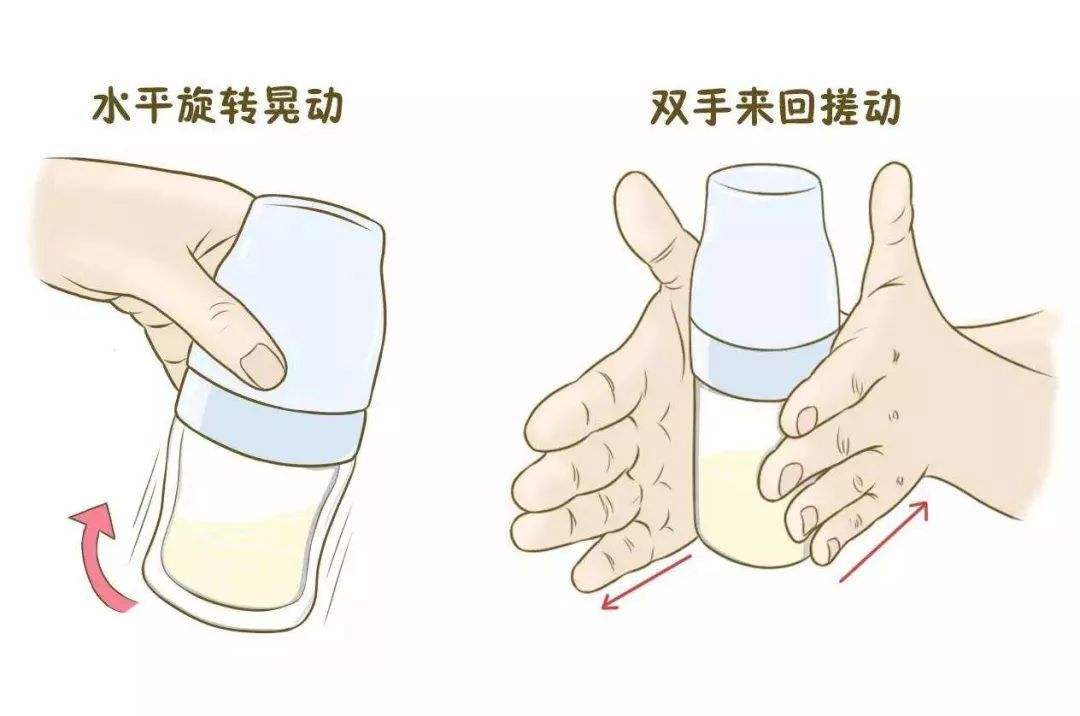 水平旋转晃动

双手来回搓动